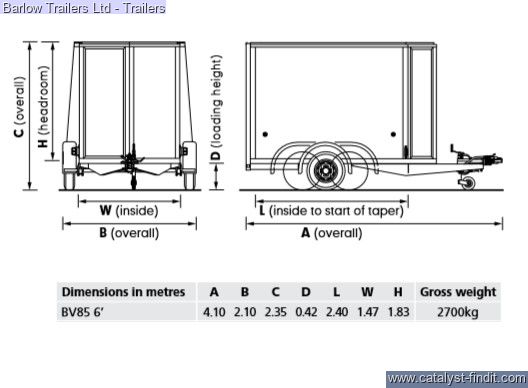 Barlow Trailers Ltd - Trailers

C (overall)

H (headroom)

D (loading height)

W (inside)

B (overall)

L (inside to start of taper)

A (overall)

| Dimensions in metres | A | B | C | D | L | W | H | Gross weight |
|---|---|---|---|---|---|---|---|---|
| BV85 6' | 4.10 | 2.10 | 2.35 | 0.42 | 2.40 | 1.47 | 1.83 | 2700kg |

www.catalyst-findit.com